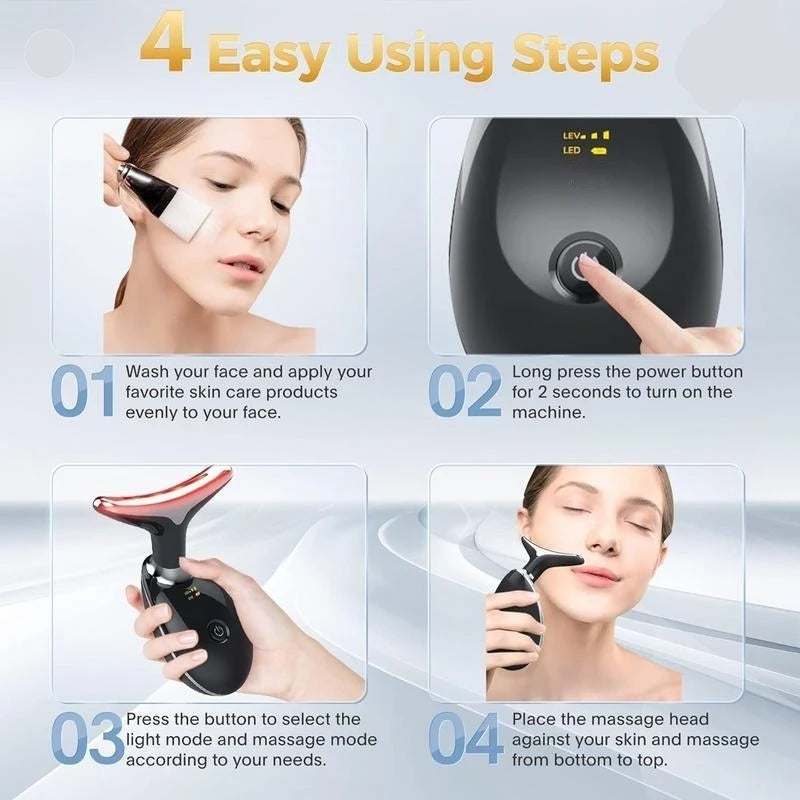 4 Easy Using Steps

LEV
LED

01 Wash your face and apply your favorite skin care products evenly to your face.

02 Long press the power button for 2 seconds to turn on the machine.

03 Press the button to select the light mode and massage mode according to your needs.

04 Place the massage head against your skin and massage from bottom to top.